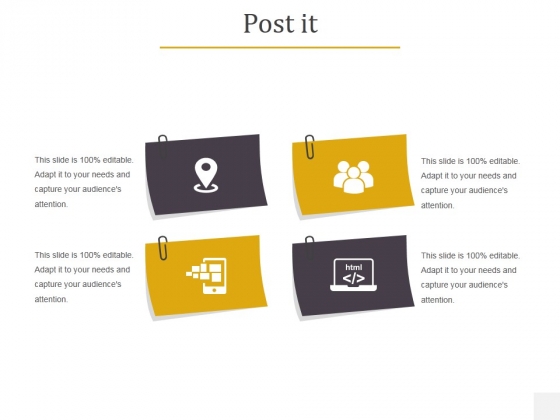 Post it

This slide is 100% editable. Adapt it to your needs and capture your audience's attention.

This slide is 100% editable. Adapt it to your needs and capture your audience's attention.

This slide is 100% editable. Adapt it to your needs and capture your audience's attention.

html
</>

This slide is 100% editable. Adapt it to your needs and capture your audience's attention.