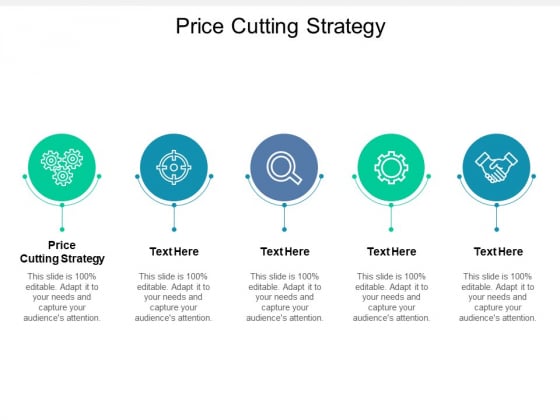 Price Cutting Strategy

Price Cutting Strategy

This slide is 100% editable. Adapt it to your needs and capture your audience's attention.

Text Here

This slide is 100% editable. Adapt it to your needs and capture your audience's attention.

Text Here

This slide is 100% editable. Adapt it to your needs and capture your audience's attention.

Text Here

This slide is 100% editable. Adapt it to your needs and capture your audience's attention.

Text Here

This slide is 100% editable. Adapt it to your needs and capture your audience's attention.