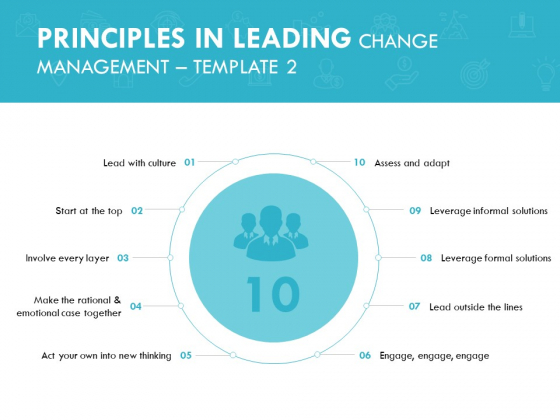 PRINCIPLES IN LEADING CHANGE MANAGEMENT – TEMPLATE 2

Lead with culture 01

Start at the top 02

Involve every layer 03

Make the rational & emotional case together 04

Act your own into new thinking 05

10

10 Assess and adapt

09 Leverage informal solutions

08 Leverage formal solutions

07 Lead outside the lines

06 Engage, engage, engage