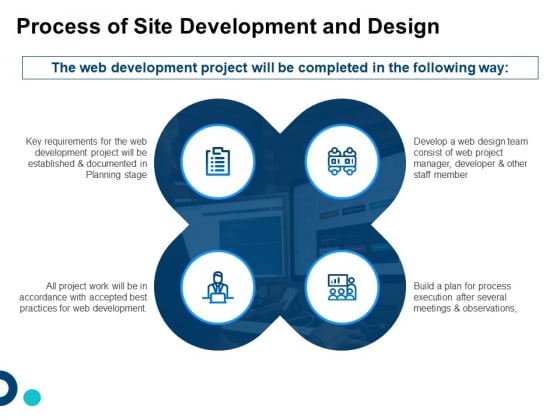 Process of Site Development and Design

The web development project will be completed in the following way:

Key requirements for the web development project will be established & documented in Planning stage

Develop a web design team consist of web project manager, developer & other staff member

All project work will be in accordance with accepted best practices for web development.

Build a plan for process execution after several meetings & observations,