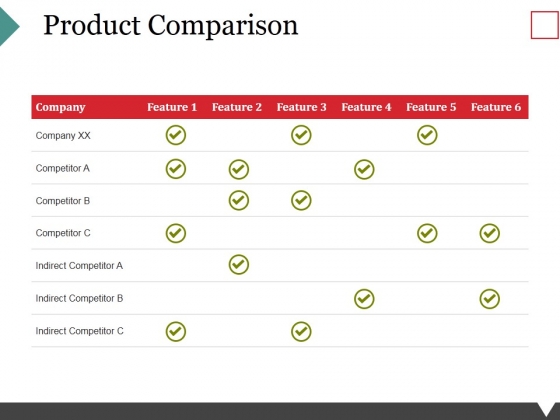 Product Comparison

| Company | Feature 1 | Feature 2 | Feature 3 | Feature 4 | Feature 5 | Feature 6 |
|---|---|---|---|---|---|---|
| Company XX | ✓ | | ✓ | | ✓ | |
| Competitor A | ✓ | ✓ | | ✓ | | |
| Competitor B | | ✓ | ✓ | | | |
| Competitor C | ✓ | | | | ✓ | ✓ |
| Indirect Competitor A | | ✓ | | | | |
| Indirect Competitor B | | | | ✓ | | ✓ |
| Indirect Competitor C | ✓ | | ✓ | | | |