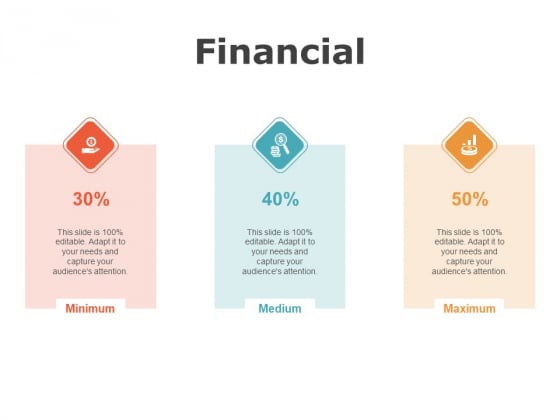 Financial

30%

This slide is 100% editable. Adapt it to your needs and capture your audience's attention.

Minimum

40%

This slide is 100% editable. Adapt it to your needs and capture your audience's attention.

Medium

50%

This slide is 100% editable. Adapt it to your needs and capture your audience's attention.

Maximum