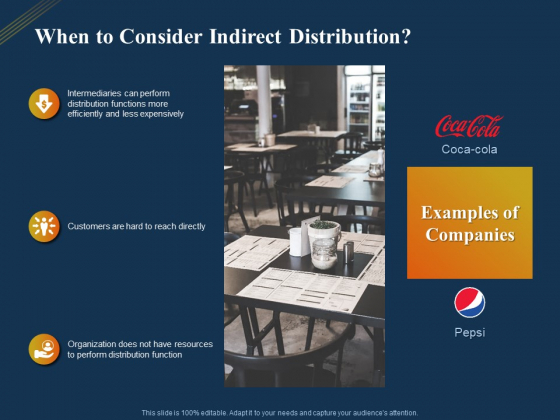 When to Consider Indirect Distribution?

Intermediaries can perform distribution functions more efficiently and less expensively

Customers are hard to reach directly

Organization does not have resources to perform distribution function

Coca-Cola

Coca-cola

Examples of Companies

Pepsi

This slide is 100% editable. Adapt it to your needs and capture your audience's attention.