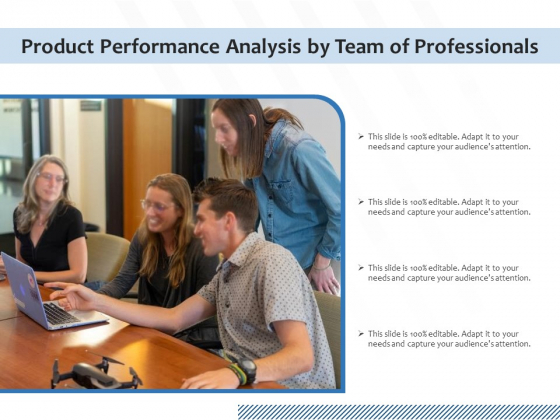 Product Performance Analysis by Team of Professionals

➢ This slide is 100% editable. Adapt it to your needs and capture your audience's attention.

➢ This slide is 100% editable. Adapt it to your needs and capture your audience's attention.

➢ This slide is 100% editable. Adapt it to your needs and capture your audience's attention.

➢ This slide is 100% editable. Adapt it to your needs and capture your audience's attention.