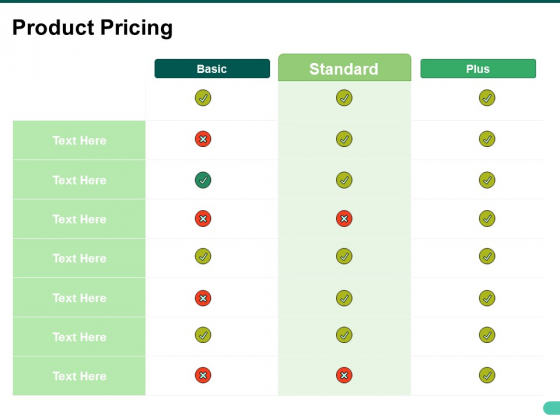 Product Pricing

| | Basic | Standard | Plus |
|---|---|---|---|
| | ✓ | ✓ | ✓ |
| Text Here | ✗ | ✓ | ✓ |
| Text Here | ✓ | ✓ | ✓ |
| Text Here | ✗ | ✗ | ✓ |
| Text Here | ✓ | ✓ | ✓ |
| Text Here | ✗ | ✓ | ✓ |
| Text Here | ✓ | ✓ | ✓ |
| Text Here | ✗ | ✗ | ✓ |