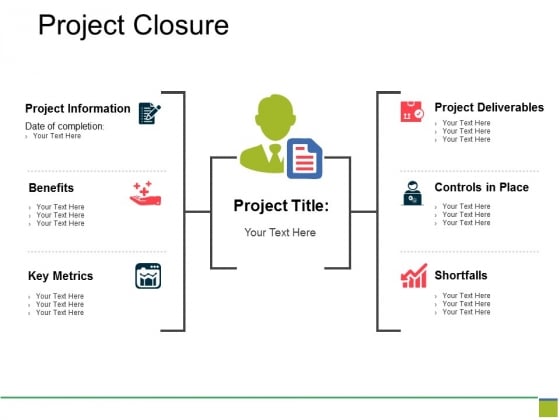 Project Closure

Project Information

Date of completion:

› Your Text Here

Benefits

› Your Text Here
› Your Text Here
› Your Text Here

Key Metrics

› Your Text Here
› Your Text Here
› Your Text Here

Project Title:

Your Text Here

Project Deliverables

› Your Text Here
› Your Text Here
› Your Text Here

Controls in Place

› Your Text Here
› Your Text Here
› Your Text Here

Shortfalls

› Your Text Here
› Your Text Here
› Your Text Here