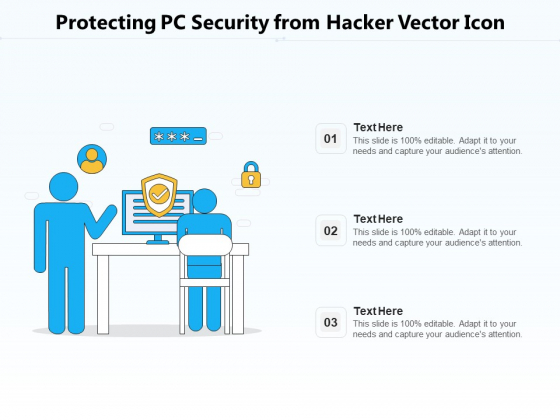 Protecting PC Security from Hacker Vector Icon

***_

01

Text Here

This slide is 100% editable. Adapt it to your needs and capture your audience's attention.

02

Text Here

This slide is 100% editable. Adapt it to your needs and capture your audience's attention.

03

Text Here

This slide is 100% editable. Adapt it to your needs and capture your audience's attention.