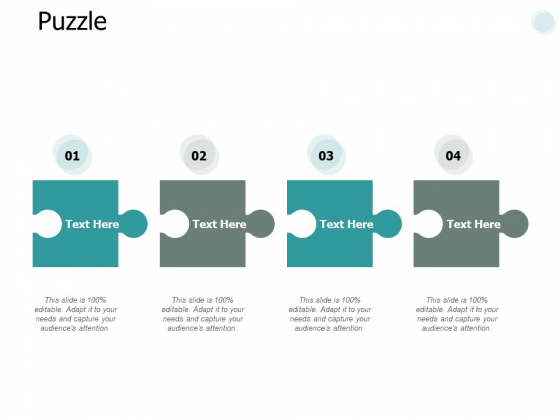 Puzzle

01

Text Here

This slide is 100% editable. Adapt it to your needs and capture your audience's attention.

02

Text Here

This slide is 100% editable. Adapt it to your needs and capture your audience's attention.

03

Text Here

This slide is 100% editable. Adapt it to your needs and capture your audience's attention.

04

Text Here

This slide is 100% editable. Adapt it to your needs and capture your audience's attention.