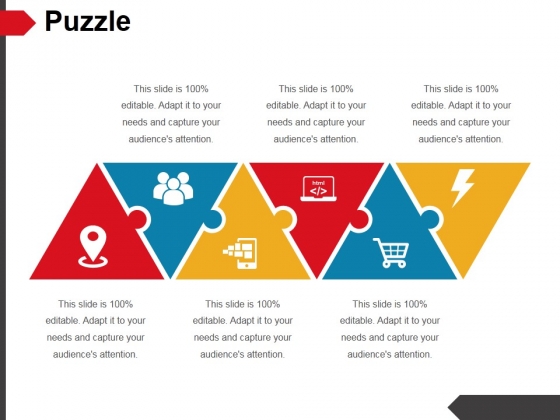 Puzzle

This slide is 100% editable. Adapt it to your needs and capture your audience's attention.

This slide is 100% editable. Adapt it to your needs and capture your audience's attention.

This slide is 100% editable. Adapt it to your needs and capture your audience's attention.

html
</>

This slide is 100% editable. Adapt it to your needs and capture your audience's attention.

This slide is 100% editable. Adapt it to your needs and capture your audience's attention.

This slide is 100% editable. Adapt it to your needs and capture your audience's attention.