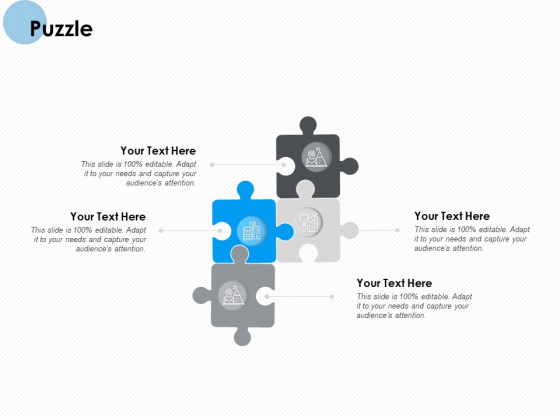 Puzzle

Your Text Here
This slide is 100% editable. Adapt it to your needs and capture your audience's attention.

Your Text Here
This slide is 100% editable. Adapt it to your needs and capture your audience's attention.

Your Text Here
This slide is 100% editable. Adapt it to your needs and capture your audience's attention.

Your Text Here
This slide is 100% editable. Adapt it to your needs and capture your audience's attention.