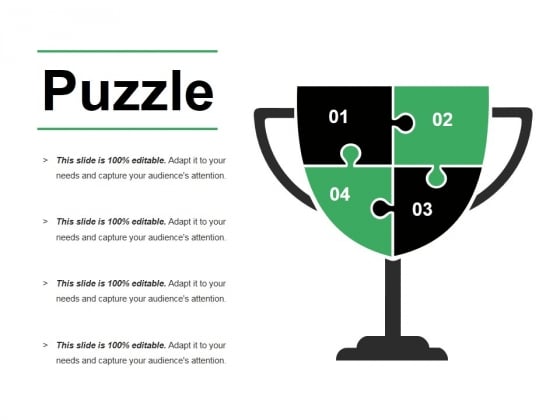 Puzzle

> This slide is 100% editable. Adapt it to your needs and capture your audience's attention.

> This slide is 100% editable. Adapt it to your needs and capture your audience's attention.

> This slide is 100% editable. Adapt it to your needs and capture your audience's attention.

> This slide is 100% editable. Adapt it to your needs and capture your audience's attention.

01

02

04

03