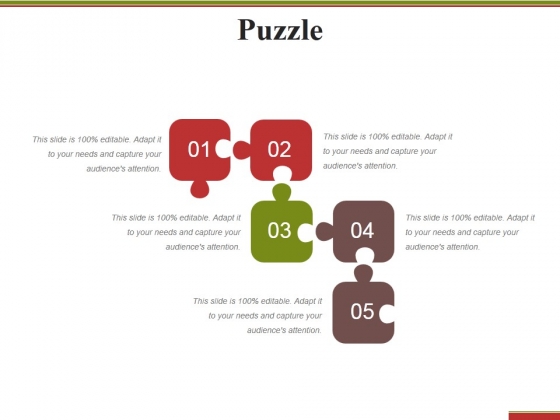 Puzzle

This slide is 100% editable. Adapt it to your needs and capture your audience's attention.

01

02

This slide is 100% editable. Adapt it to your needs and capture your audience's attention.

This slide is 100% editable. Adapt it to your needs and capture your audience's attention.

03

04

This slide is 100% editable. Adapt it to your needs and capture your audience's attention.

This slide is 100% editable. Adapt it to your needs and capture your audience's attention.

05