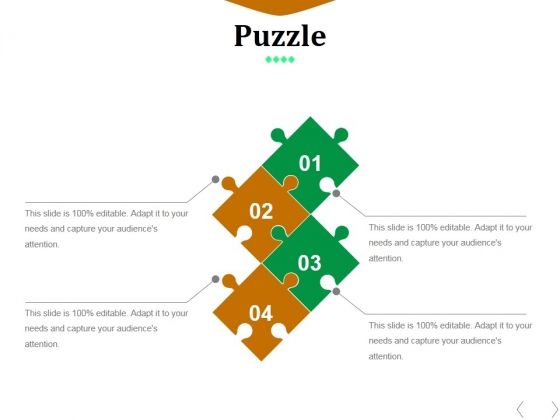 Puzzle

01

02

03

04

This slide is 100% editable. Adapt it to your needs and capture your audience's attention.

This slide is 100% editable. Adapt it to your needs and capture your audience's attention.

This slide is 100% editable. Adapt it to your needs and capture your audience's attention.

This slide is 100% editable. Adapt it to your needs and capture your audience's attention.