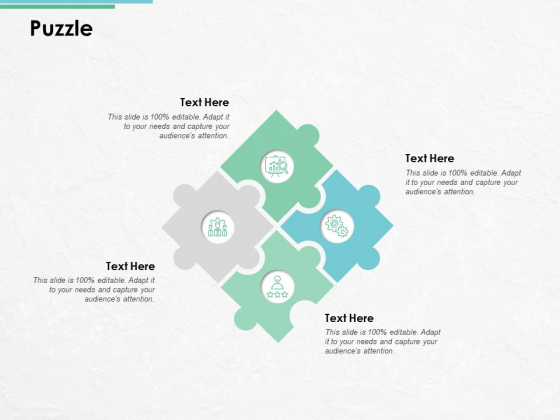 Puzzle

Text Here
This slide is 100% editable. Adapt it to your needs and capture your audience's attention.

Text Here
This slide is 100% editable. Adapt it to your needs and capture your audience's attention.

Text Here
This slide is 100% editable. Adapt it to your needs and capture your audience's attention.

Text Here
This slide is 100% editable. Adapt it to your needs and capture your audience's attention.