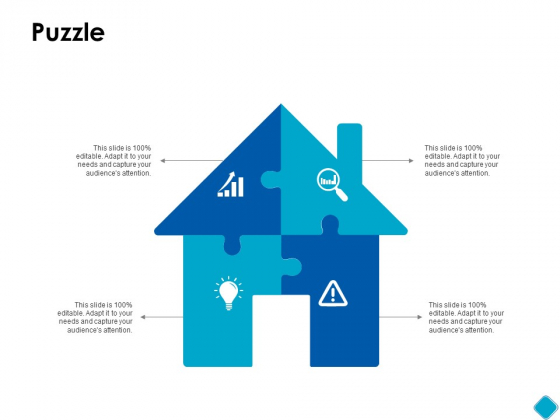 Puzzle

This slide is 100% editable. Adapt it to your needs and capture your audience's attention.

This slide is 100% editable. Adapt it to your needs and capture your audience's attention.

This slide is 100% editable. Adapt it to your needs and capture your audience's attention.

This slide is 100% editable. Adapt it to your needs and capture your audience's attention.