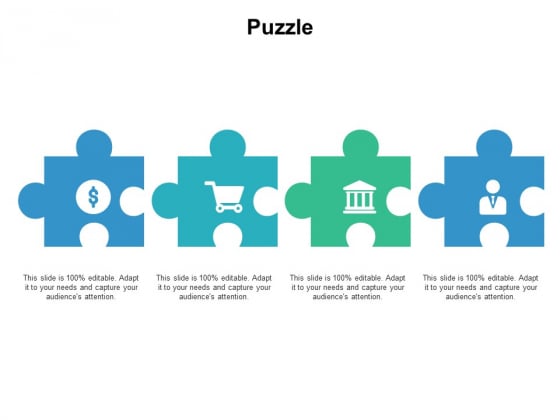 Puzzle

$

This slide is 100% editable. Adapt it to your needs and capture your audience's attention.

This slide is 100% editable. Adapt it to your needs and capture your audience's attention.

This slide is 100% editable. Adapt it to your needs and capture your audience's attention.

This slide is 100% editable. Adapt it to your needs and capture your audience's attention.