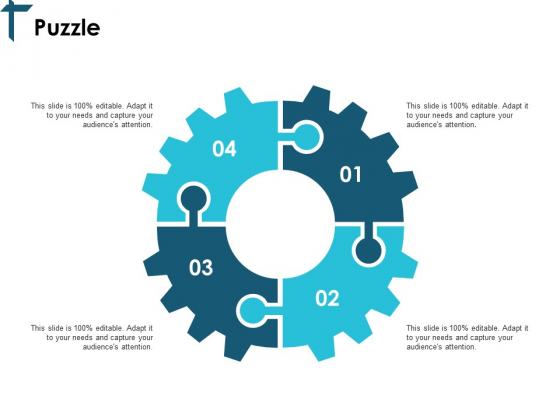 Puzzle

This slide is 100% editable. Adapt it to your needs and capture your audience's attention.

04

This slide is 100% editable. Adapt it to your needs and capture your audience's attention.

01

03

02

This slide is 100% editable. Adapt it to your needs and capture your audience's attention.

This slide is 100% editable. Adapt it to your needs and capture your audience's attention.