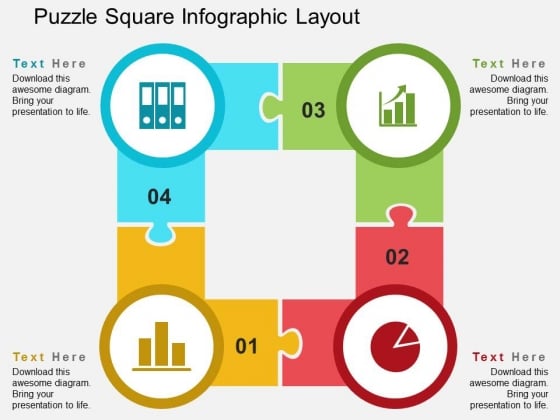 Puzzle Square Infographic Layout

Text Here
Download this awesome diagram. Bring your presentation to life.

Text Here
Download this awesome diagram. Bring your presentation to life.

03

04

02

01

Text Here
Download this awesome diagram. Bring your presentation to life.

Text Here
Download this awesome diagram. Bring your presentation to life.