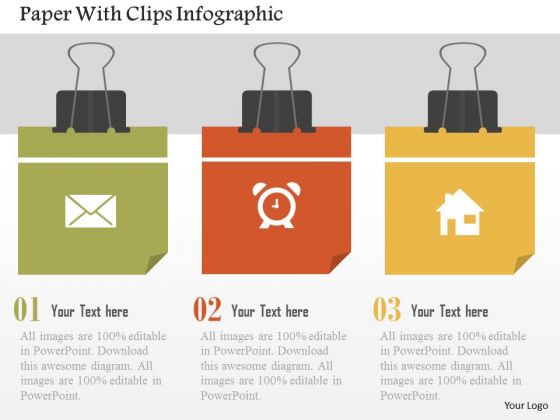 Paper With Clips Infographic

01 Your Text here

All images are 100% editable in PowerPoint. Download this awesome diagram. All images are 100% editable in PowerPoint.

02 Your Text here

All images are 100% editable in PowerPoint. Download this awesome diagram. All images are 100% editable in PowerPoint.

03 Your Text here

All images are 100% editable in PowerPoint. Download this awesome diagram. All images are 100% editable in PowerPoint.

Your Logo