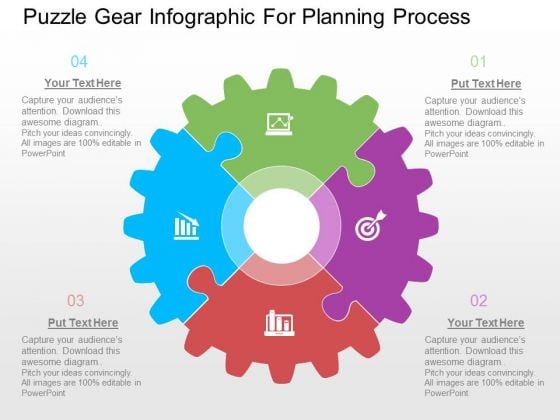 Puzzle Gear Infographic For Planning Process

04

Your Text Here

Capture your audience's attention. Download this awesome diagram.. Pitch your ideas convincingly. All images are 100% editable in PowerPoint

01

Put Text Here

Capture your audience's attention. Download this awesome diagram.. Pitch your ideas convincingly. All images are 100% editable in PowerPoint

03

Put Text Here

Capture your audience's attention. Download this awesome diagram.. Pitch your ideas convincingly. All images are 100% editable in PowerPoint

02

Your Text Here

Capture your audience's attention. Download this awesome diagram.. Pitch your ideas convincingly. All images are 100% editable in PowerPoint