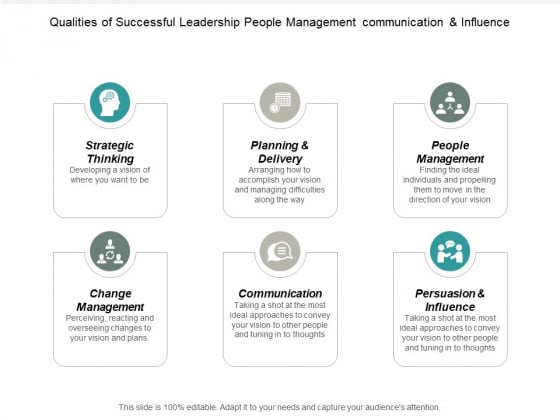 Qualities of Successful Leadership People Management communication & Influence

Strategic Thinking
Developing a vision of where you want to be

Planning & Delivery
Arranging how to accomplish your vision and managing difficulties along the way

People Management
Finding the ideal individuals and propelling them to move in the direction of your vision

Change Management
Perceiving, reacting and overseeing changes to your vision and plans.

Communication
Taking a shot at the most ideal approaches to convey your vision to other people and tuning in to thoughts

Persuasion & Influence
Taking a shot at the most ideal approaches to convey your vision to other people and tuning in to thoughts

This slide is 100% editable. Adapt it to your needs and capture your audience's attention.