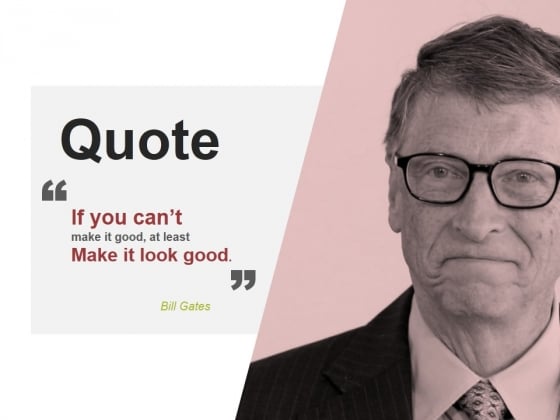 Quote

“

If you can’t
make it good, at least
Make it look good.

”

Bill Gates