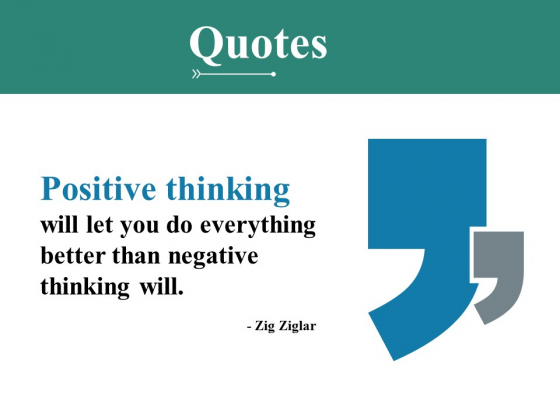 Quotes

Positive thinking will let you do everything better than negative thinking will.

- Zig Ziglar