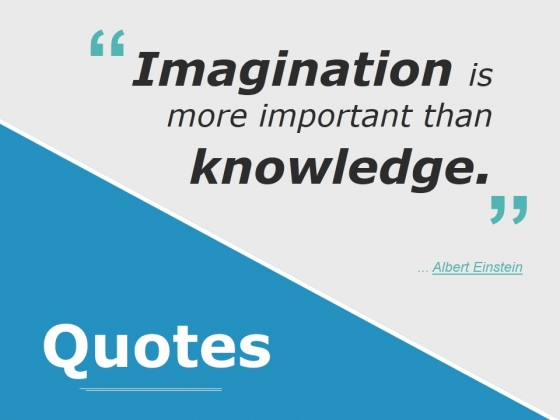 “Imagination is more important than knowledge.”

... Albert Einstein

Quotes