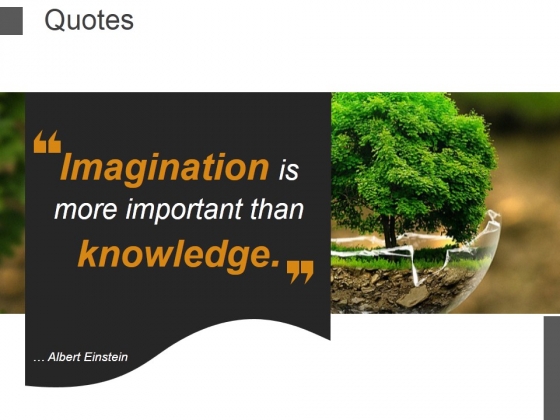 Quotes

“Imagination is more important than knowledge.”

… Albert Einstein