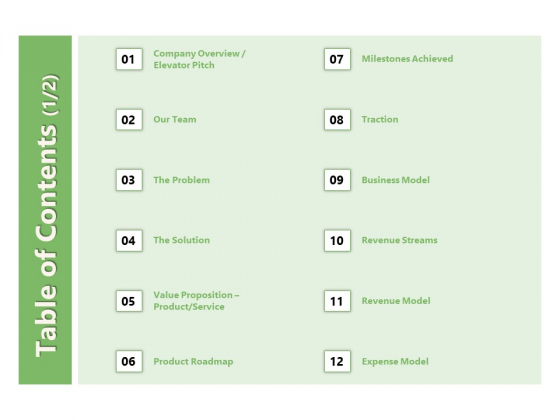 Table of Contents (1/2)

01 Company Overview / Elevator Pitch

02 Our Team

03 The Problem

04 The Solution

05 Value Proposition – Product/Service

06 Product Roadmap

07 Milestones Achieved

08 Traction

09 Business Model

10 Revenue Streams

11 Revenue Model

12 Expense Model