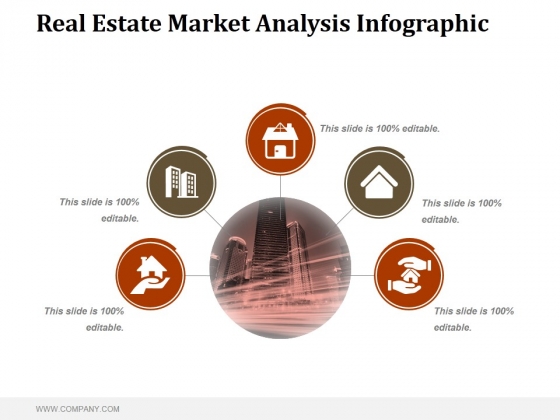 Real Estate Market Analysis Infographic

This slide is 100% editable.

This slide is 100% editable.

This slide is 100% editable.

This slide is 100% editable.

This slide is 100% editable.

WWW.COMPANY.COM