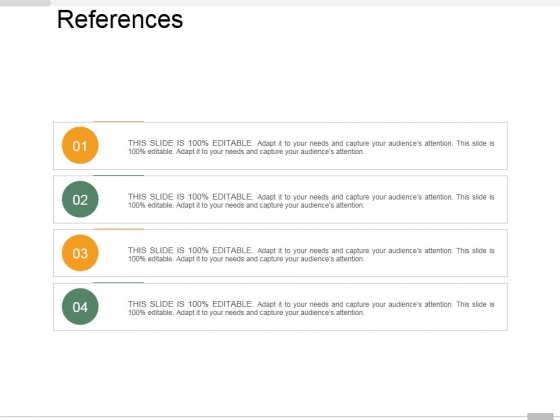 References

01

THIS SLIDE IS 100% EDITABLE. Adapt it to your needs and capture your audience's attention. This slide is 100% editable. Adapt it to your needs and capture your audience's attention.

02

THIS SLIDE IS 100% EDITABLE. Adapt it to your needs and capture your audience's attention. This slide is 100% editable. Adapt it to your needs and capture your audience's attention.

03

THIS SLIDE IS 100% EDITABLE. Adapt it to your needs and capture your audience's attention. This slide is 100% editable. Adapt it to your needs and capture your audience's attention.

04

THIS SLIDE IS 100% EDITABLE. Adapt it to your needs and capture your audience's attention. This slide is 100% editable. Adapt it to your needs and capture your audience's attention.