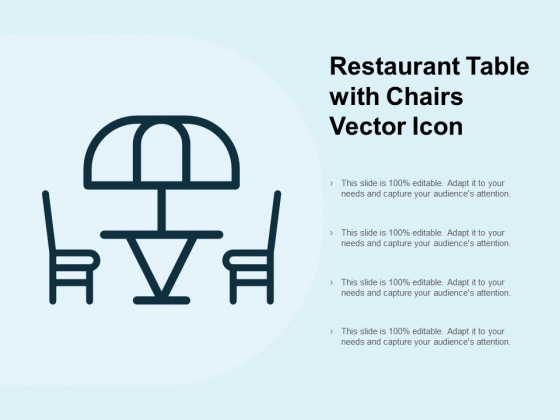 Restaurant Table with Chairs Vector Icon

› This slide is 100% editable. Adapt it to your needs and capture your audience's attention.

› This slide is 100% editable. Adapt it to your needs and capture your audience's attention.

› This slide is 100% editable. Adapt it to your needs and capture your audience's attention.

› This slide is 100% editable. Adapt it to your needs and capture your audience's attention.