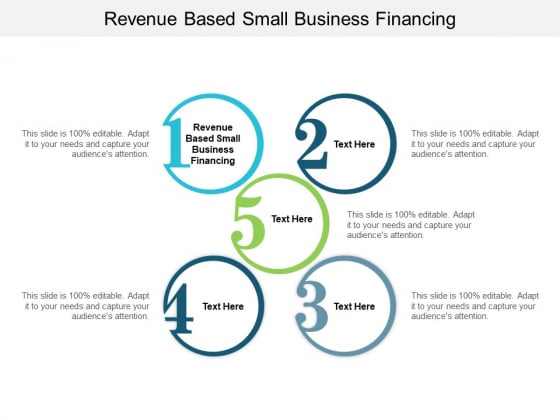 Revenue Based Small Business Financing

This slide is 100% editable. Adapt it to your needs and capture your audience's attention.

1 Revenue Based Small Business Financing

2 Text Here

This slide is 100% editable. Adapt it to your needs and capture your audience's attention.

5 Text Here

This slide is 100% editable. Adapt it to your needs and capture your audience's attention.

This slide is 100% editable. Adapt it to your needs and capture your audience's attention.

4 Text Here

3 Text Here

This slide is 100% editable. Adapt it to your needs and capture your audience's attention.