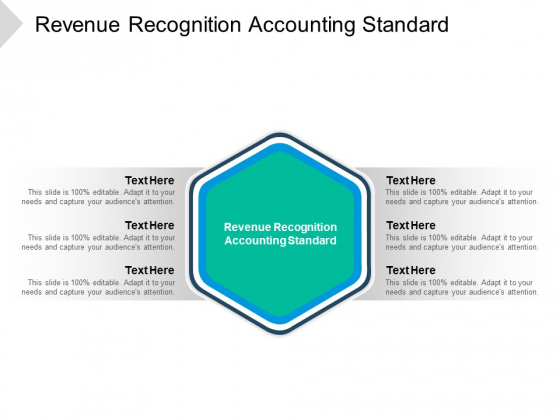 Revenue Recognition Accounting Standard

Text Here
This slide is 100% editable. Adapt it to your needs and capture your audience's attention.

Text Here
This slide is 100% editable. Adapt it to your needs and capture your audience's attention.

Text Here
This slide is 100% editable. Adapt it to your needs and capture your audience's attention.

Revenue Recognition Accounting Standard

Text Here
This slide is 100% editable. Adapt it to your needs and capture your audience's attention.

Text Here
This slide is 100% editable. Adapt it to your needs and capture your audience's attention.

Text Here
This slide is 100% editable. Adapt it to your needs and capture your audience's attention.