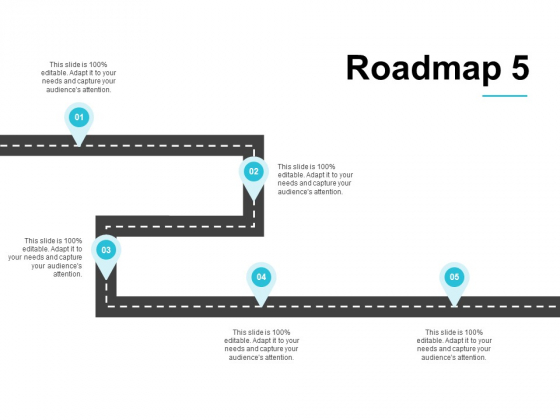 Roadmap 5

This slide is 100% editable. Adapt it to your needs and capture your audience's attention.

01

02

This slide is 100% editable. Adapt it to your needs and capture your audience's attention.

This slide is 100% editable. Adapt it to your needs and capture your audience's attention.

03

04

05

This slide is 100% editable. Adapt it to your needs and capture your audience's attention.

This slide is 100% editable. Adapt it to your needs and capture your audience's attention.