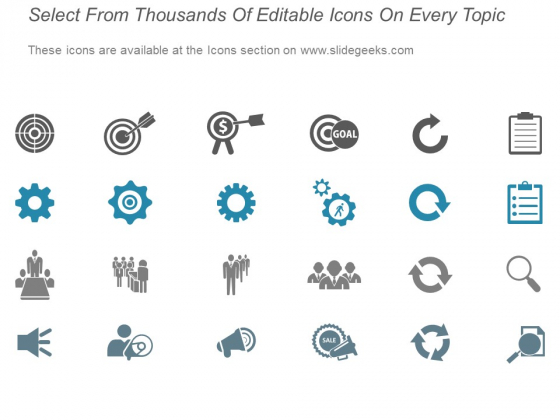 Select From Thousands Of Editable Icons On Every Topic

These icons are available at the Icons section on www.slidegeeks.com

$

GOAL

SALE