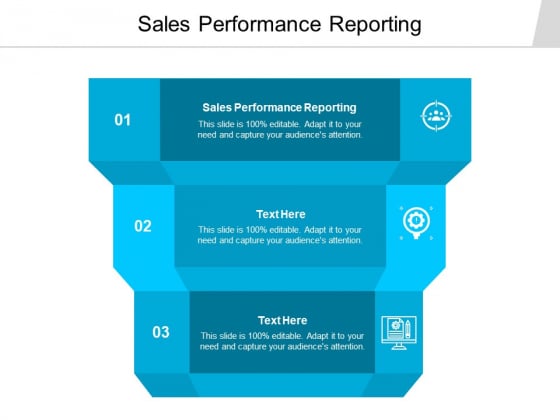 Sales Performance Reporting

01

Sales Performance Reporting

This slide is 100% editable. Adapt it to your need and capture your audience's attention.

02

Text Here

This slide is 100% editable. Adapt it to your need and capture your audience's attention.

03

Text Here

This slide is 100% editable. Adapt it to your need and capture your audience's attention.