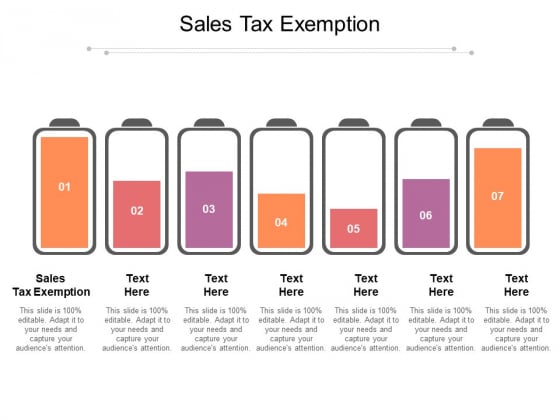 Sales Tax Exemption

01

02

03

04

05

06

07

Sales Tax Exemption

This slide is 100% editable. Adapt it to your needs and capture your audience's attention.

Text Here

This slide is 100% editable. Adapt it to your needs and capture your audience's attention.

Text Here

This slide is 100% editable. Adapt it to your needs and capture your audience's attention.

Text Here

This slide is 100% editable. Adapt it to your needs and capture your audience's attention.

Text Here

This slide is 100% editable. Adapt it to your needs and capture your audience's attention.

Text Here

This slide is 100% editable. Adapt it to your needs and capture your audience's attention.

Text Here

This slide is 100% editable. Adapt it to your needs and capture your audience's attention.