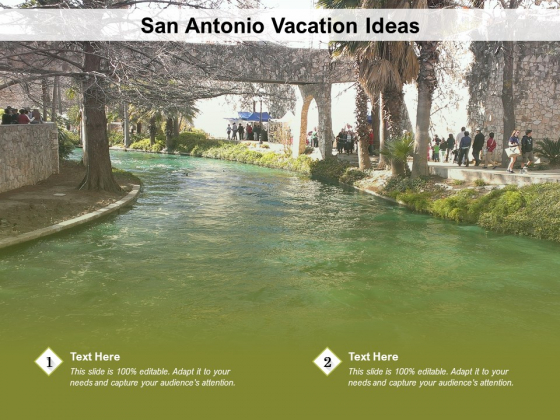 San Antonio Vacation Ideas

1

Text Here

This slide is 100% editable. Adapt it to your needs and capture your audience's attention.

2

Text Here

This slide is 100% editable. Adapt it to your needs and capture your audience's attention.