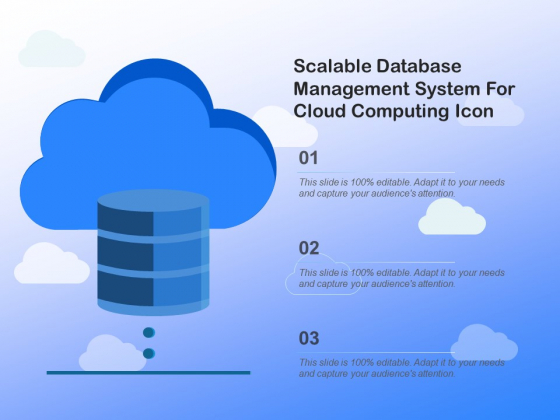 Scalable Database Management System For Cloud Computing Icon

01

This slide is 100% editable. Adapt it to your needs and capture your audience's attention.

02

This slide is 100% editable. Adapt it to your needs and capture your audience's attention.

03

This slide is 100% editable. Adapt it to your needs and capture your audience's attention.