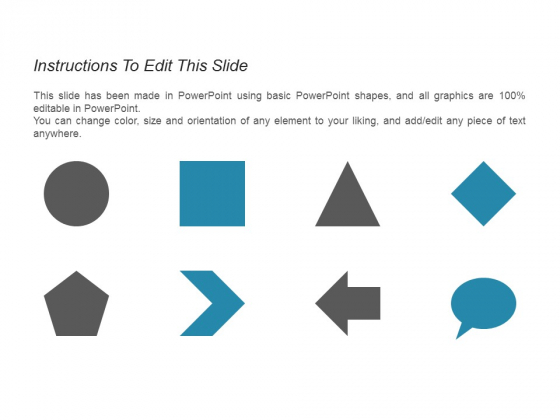 Instructions To Edit This Slide

This slide has been made in PowerPoint using basic PowerPoint shapes, and all graphics are 100% editable in PowerPoint.
You can change color, size and orientation of any element to your liking, and add/edit any piece of text anywhere.