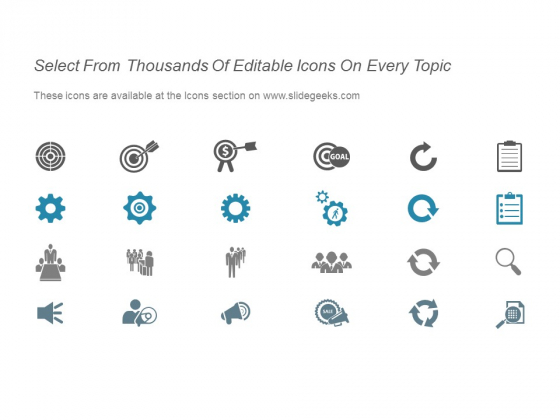 Select From Thousands Of Editable Icons On Every Topic

These icons are available at the Icons section on www.slidegeeks.com

$

GOAL

SALE