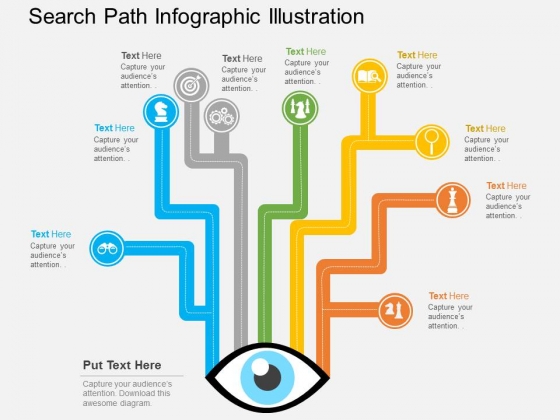 Search Path Infographic Illustration

Text Here
Capture your audience's attention. .

Text Here
Capture your audience's attention. .

Text Here
Capture your audience's attention. .

Text Here
Capture your audience's attention. .

Text Here
Capture your audience's attention. .

Text Here
Capture your audience's attention. .

Text Here
Capture your audience's attention. .

Text Here
Capture your audience's attention. .

Text Here
Capture your audience's attention. .

Put Text Here
Capture your audience's attention. Download this awesome diagram.