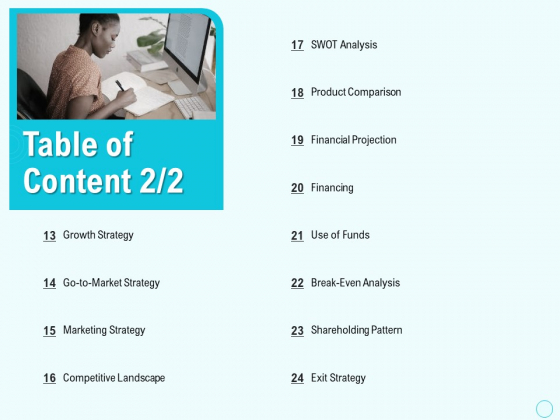 Table of Content 2/2

13 Growth Strategy

14 Go-to-Market Strategy

15 Marketing Strategy

16 Competitive Landscape

17 SWOT Analysis

18 Product Comparison

19 Financial Projection

20 Financing

21 Use of Funds

22 Break-Even Analysis

23 Shareholding Pattern

24 Exit Strategy