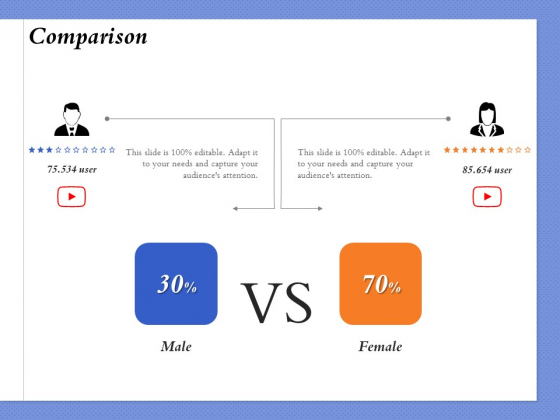 Comparison

75.534 user

This slide is 100% editable. Adapt it to your needs and capture your audience's attention.

This slide is 100% editable. Adapt it to your needs and capture your audience's attention.

85.654 user

30%

VS

70%

Male

Female