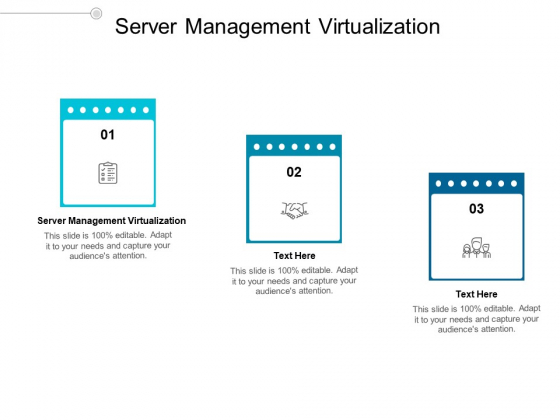 Server Management Virtualization

01

Server Management Virtualization

This slide is 100% editable. Adapt it to your needs and capture your audience's attention.

02

Text Here

This slide is 100% editable. Adapt it to your needs and capture your audience's attention.

03

Text Here

This slide is 100% editable. Adapt it to your needs and capture your audience's attention.