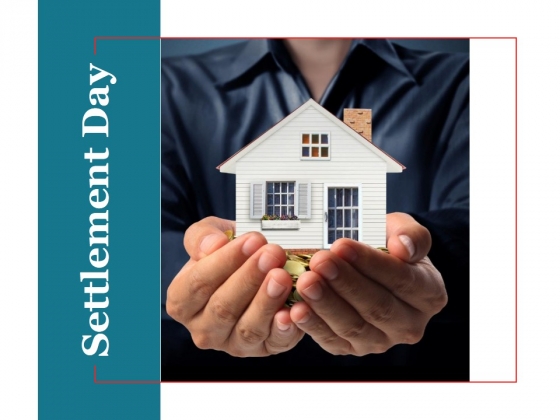 Settlement Day