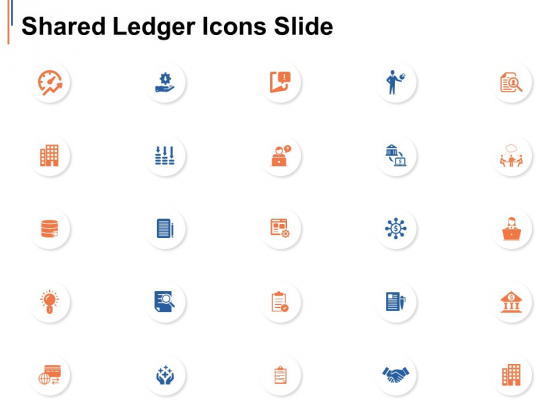 Shared Ledger Icons Slide