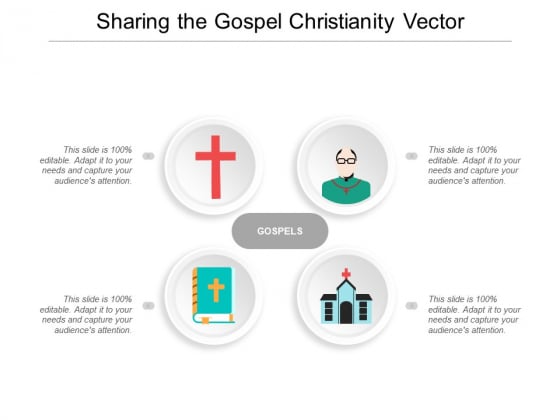 Sharing the Gospel Christianity Vector

This slide is 100% editable. Adapt it to your needs and capture your audience's attention.

This slide is 100% editable. Adapt it to your needs and capture your audience's attention.

GOSPELS

This slide is 100% editable. Adapt it to your needs and capture your audience's attention.

This slide is 100% editable. Adapt it to your needs and capture your audience's attention.